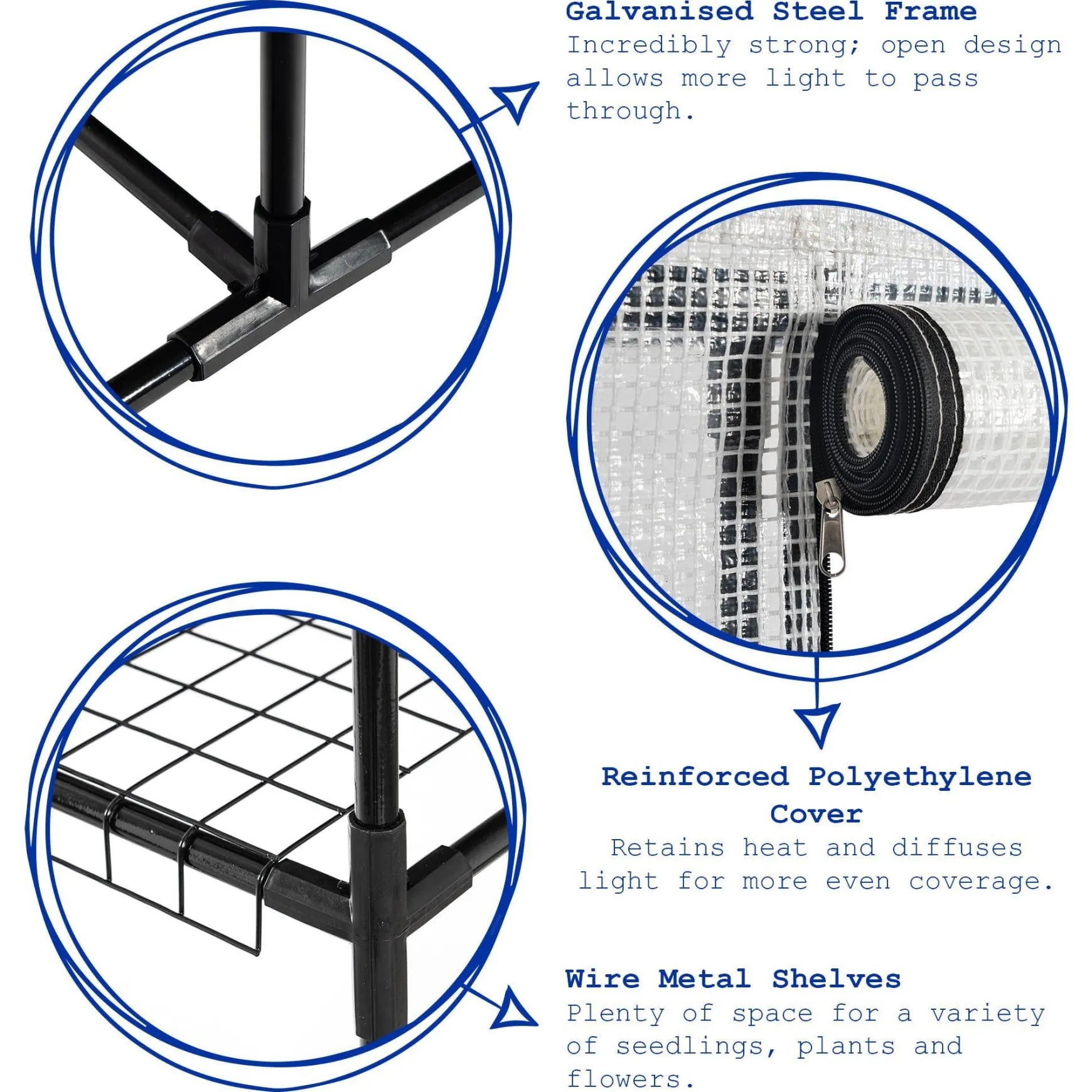 Galvanised Steel Frame
Incredibly strong; open design allows more light to pass through.

Reinforced Polyethylene Cover
Retains heat and diffuses light for more even coverage.

Wire Metal Shelves
Plenty of space for a variety of seedlings, plants and flowers.